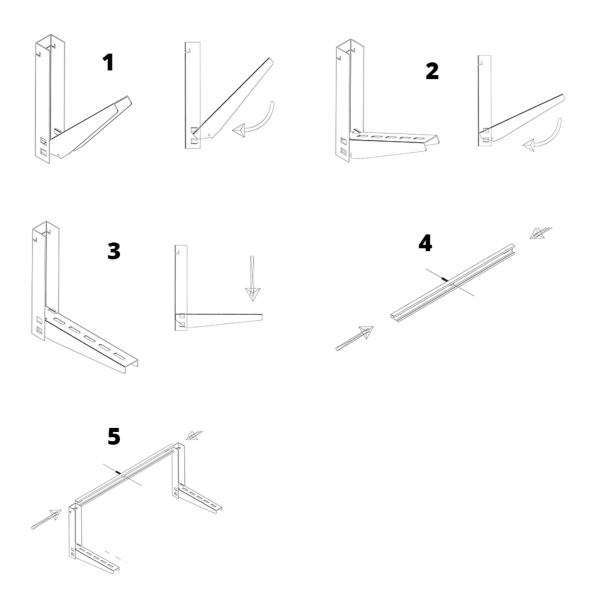 1

2

3

4

5